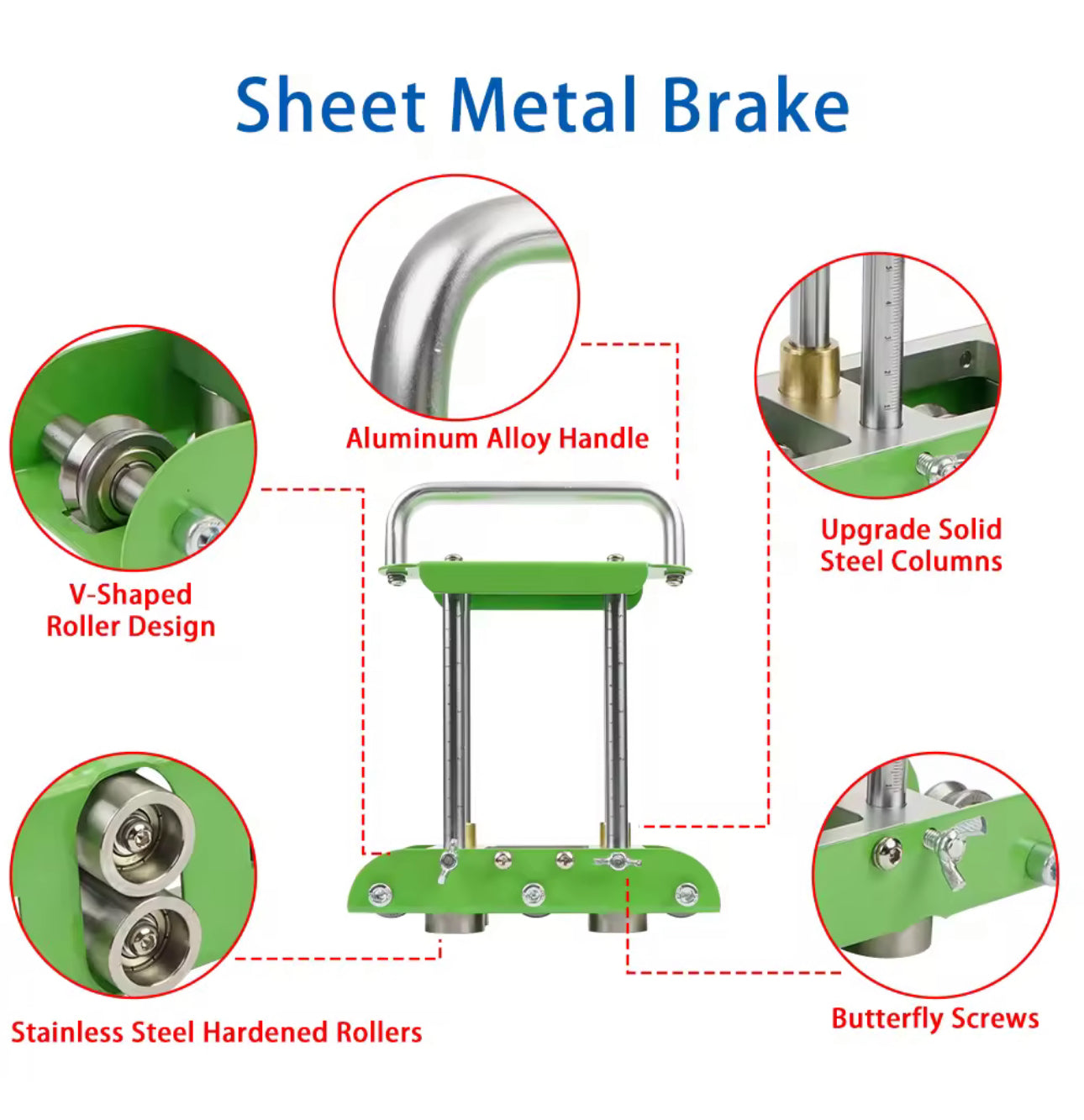 Sheet Metal Brake

Aluminum Alloy Handle

V-Shaped Roller Design

Upgrade Solid Steel Columns

Stainless Steel Hardened Rollers

Butterfly Screws