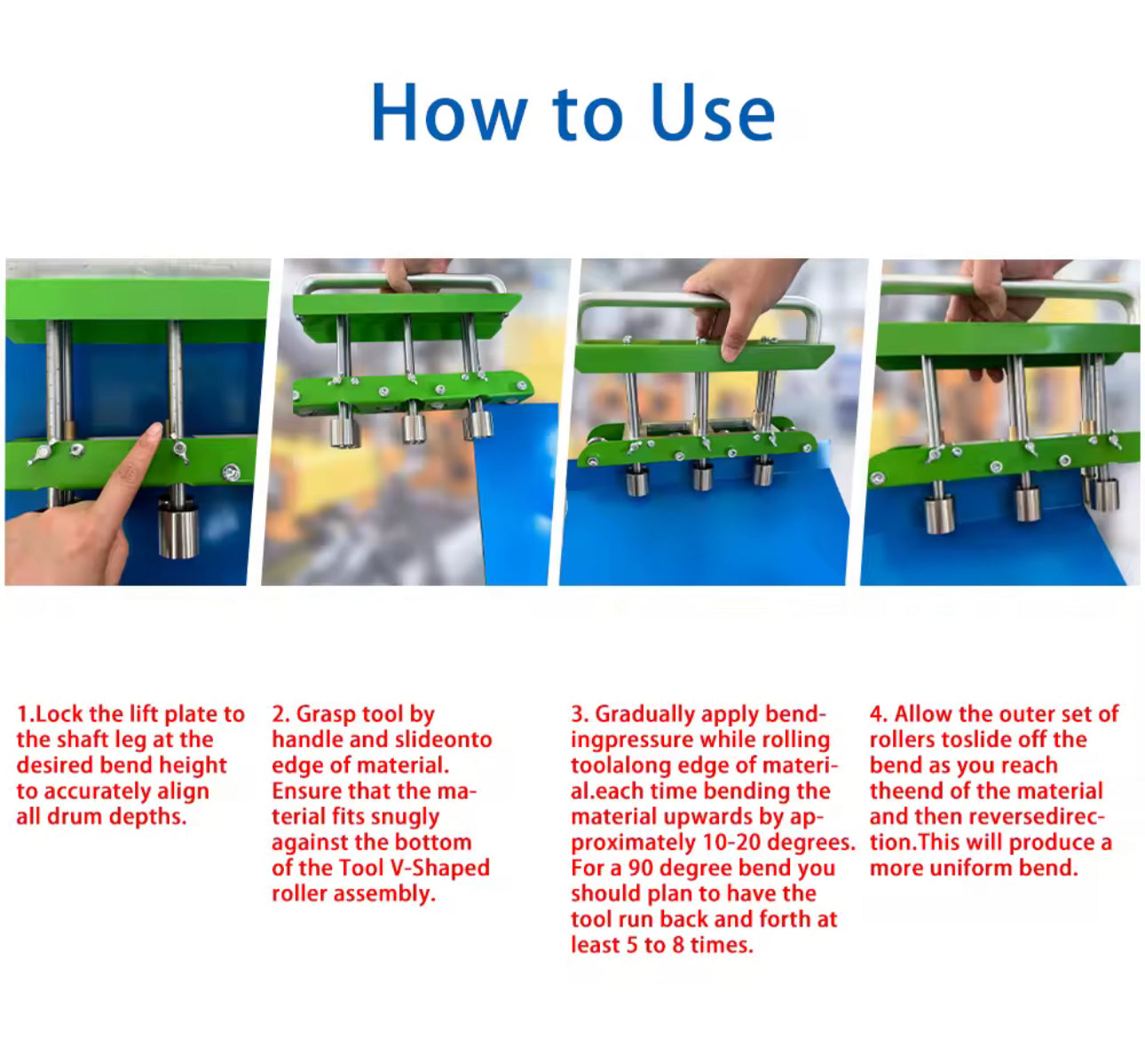 How to Use

1.Lock the lift plate to the shaft leg at the desired bend height to accurately align all drum depths.

2. Grasp tool by handle and slideonto edge of material. Ensure that the material fits snugly against the bottom of the Tool V-Shaped roller assembly.

3. Gradually apply bendingpressure while rolling toolalong edge of material.each time bending the material upwards by approximately 10-20 degrees. For a 90 degree bend you should plan to have the tool run back and forth at least 5 to 8 times.

4. Allow the outer set of rollers toslide off the bend as you reach theend of the material and then reversedirection.This will produce a more uniform bend.